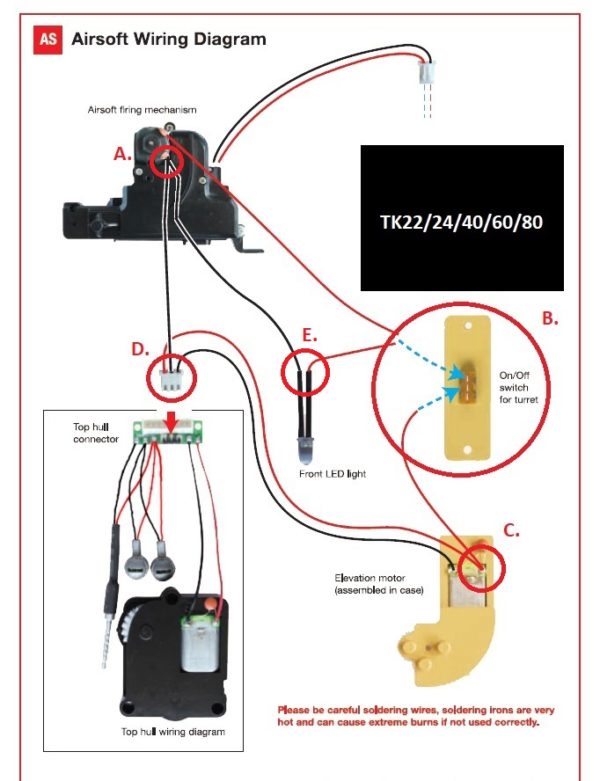 AS Airsoft Wiring Diagram

Airsoft firing mechanism

A.

TK22/24/40/60/80

B.

On/Off switch for turret

D.

E.

Top hull connector

Front LED light

C.

Elevation motor (assembled in case)

Top hull wiring diagram

Please be careful soldering wires, soldering irons are very hot and can cause extreme burns if not used correctly.